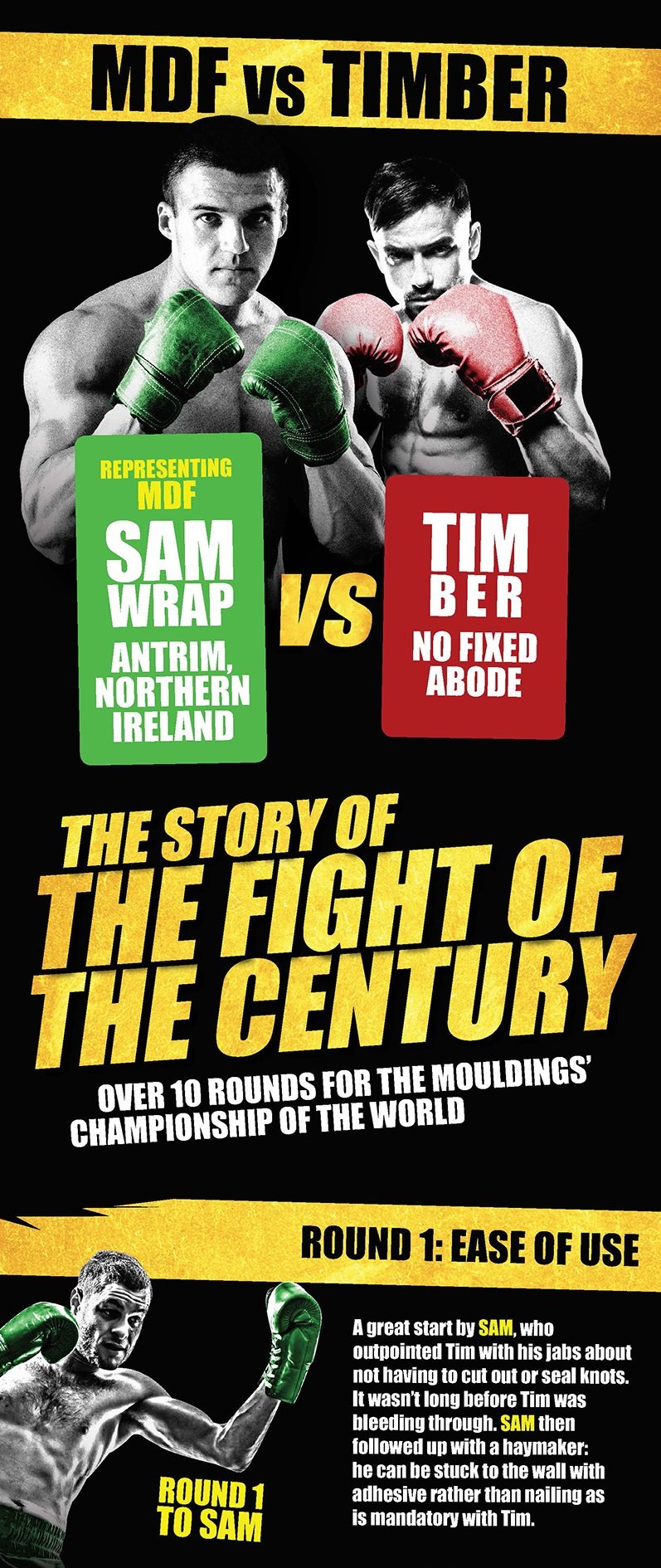 MDF vs TIMBER

REPRESENTING MDF

SAM WRAP

ANTRIM, NORTHERN IRELAND

VS

TIM BER

NO FIXED ABODE

THE STORY OF THE FIGHT OF THE CENTURY

OVER 10 ROUNDS FOR THE MOULDINGS' CHAMPIONSHIP OF THE WORLD

ROUND 1: EASE OF USE

A great start by SAM, who outpointed Tim with his jabs about not having to cut out or seal knots. It wasn't long before Tim was bleeding through. SAM then followed up with a haymaker: he can be stuck to the wall with adhesive rather than nailing as is mandatory with Tim.

ROUND 1 TO SAM