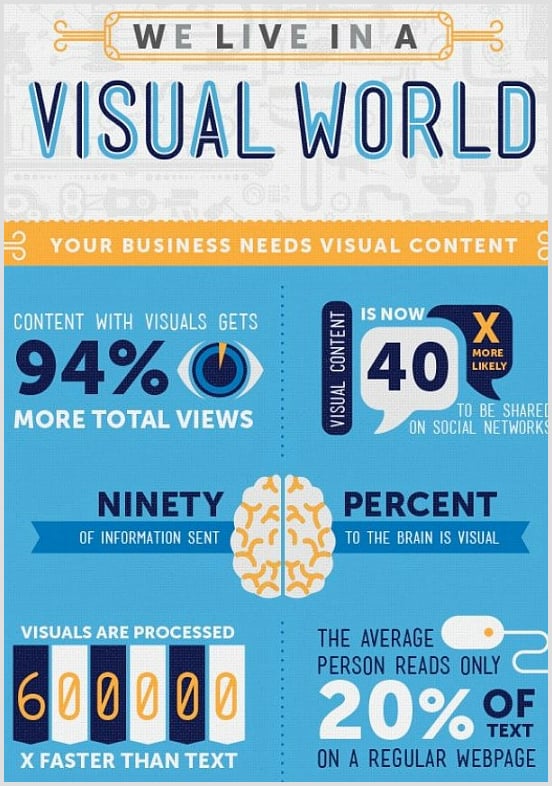 WE LIVE IN A

VISUAL WORLD

YOUR BUSINESS NEEDS VISUAL CONTENT

CONTENT WITH VISUALS GETS

94%

MORE TOTAL VIEWS

VISUAL CONTENT IS NOW 40 X MORE LIKELY TO BE SHARED ON SOCIAL NETWORKS

NINETY PERCENT

OF INFORMATION SENT TO THE BRAIN IS VISUAL

VISUALS ARE PROCESSED

600000

X FASTER THAN TEXT

THE AVERAGE PERSON READS ONLY

20% OF TEXT

ON A REGULAR WEBPAGE